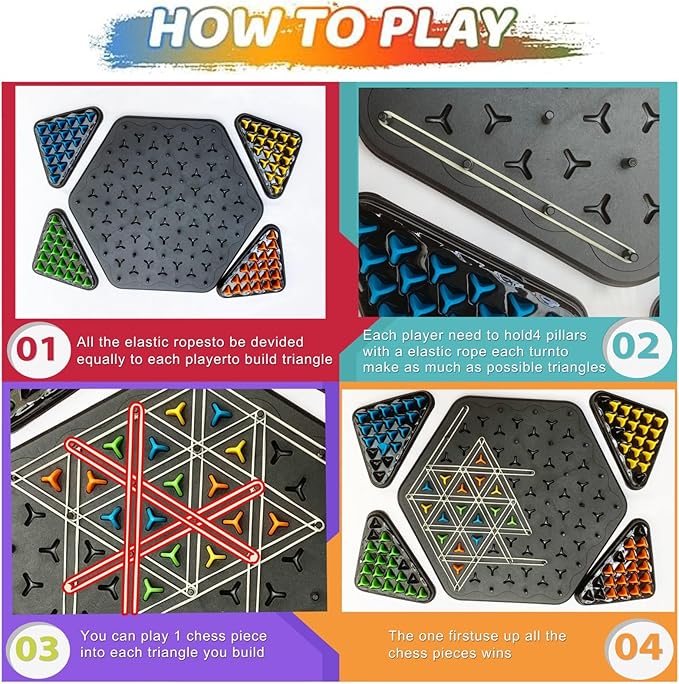 HOW TO PLAY

01 All the elastic ropesto be devided equally to each playerto build triangle

Each player need to hold4 pillars with a elastic rope each turnto make as much as possible triangles 02

03 You can play 1 chess piece into each triangle you build

The one firstuse up all the chess pieces wins 04