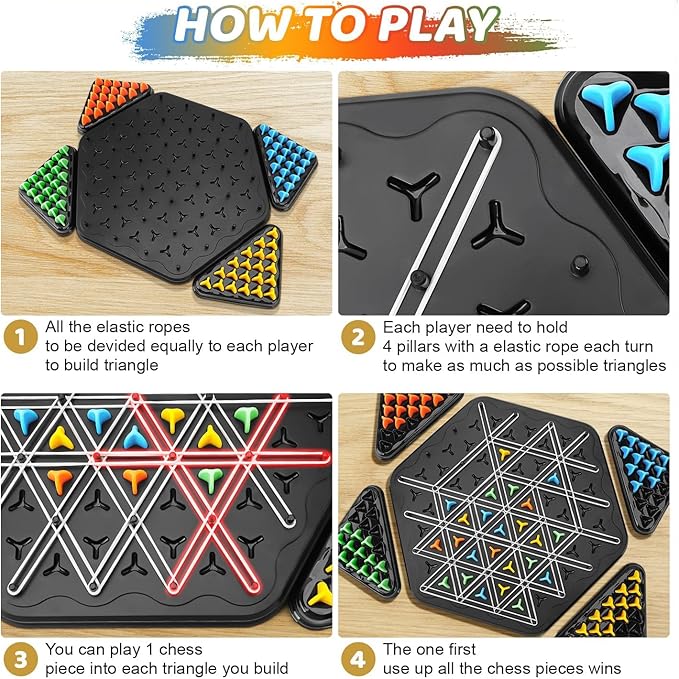 HOW TO PLAY

1 All the elastic ropes to be devided equally to each player to build triangle

2 Each player need to hold 4 pillars with a elastic rope each turn to make as much as possible triangles

3 You can play 1 chess piece into each triangle you build

4 The one first use up all the chess pieces wins