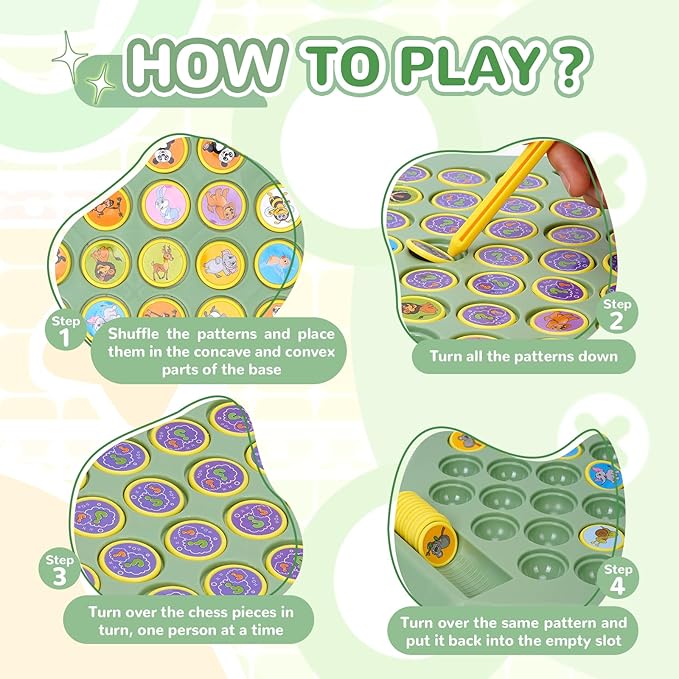 HOW TO PLAY ?

Step 1
Shuffle the patterns and place them in the concave and convex parts of the base

Step 2
Turn all the patterns down

Step 3
Turn over the chess pieces in turn, one person at a time

Step 4
Turn over the same pattern and put it back into the empty slot