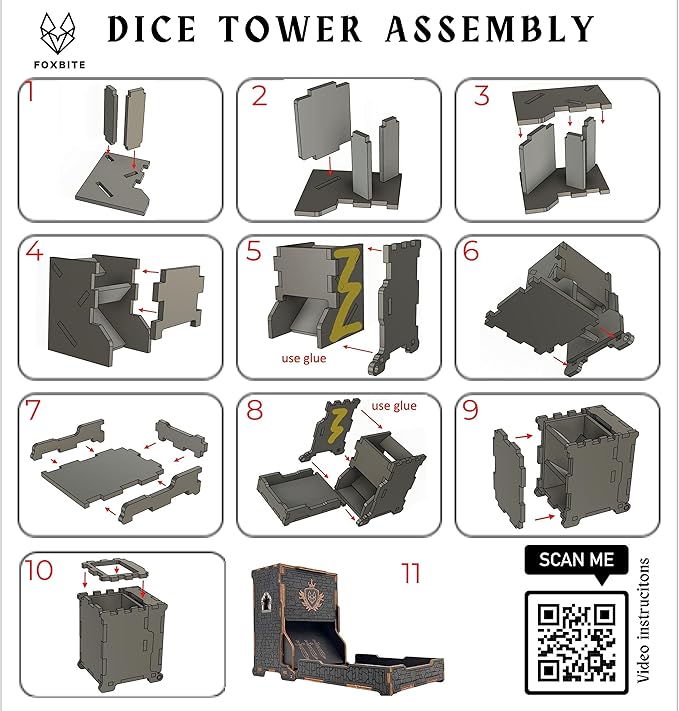 FOXBITE

DICE TOWER ASSEMBLY

1

2

3

4

5

use glue

6

7

8

use glue

9

10

11

SCAN ME

Video instrucitons