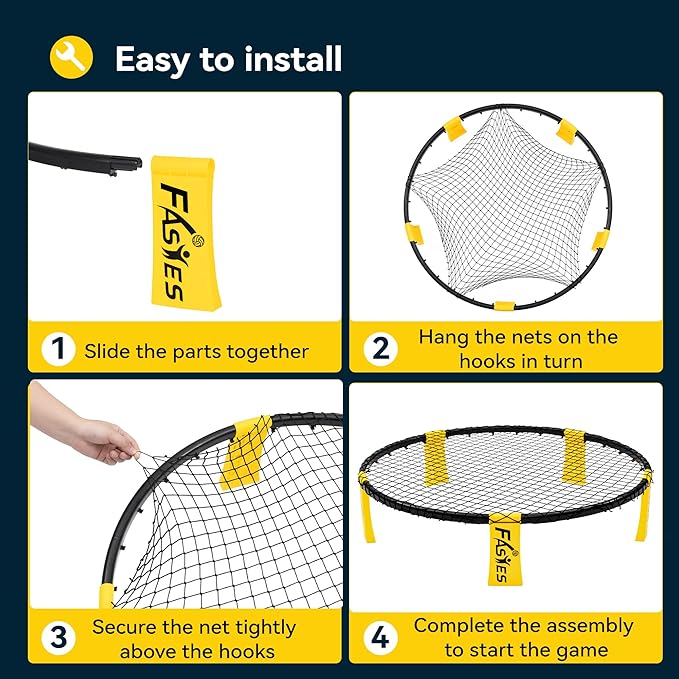 Easy to install

FASIES

1 Slide the parts together

2 Hang the nets on the hooks in turn

3 Secure the net tightly above the hooks

FASIES

4 Complete the assembly to start the game