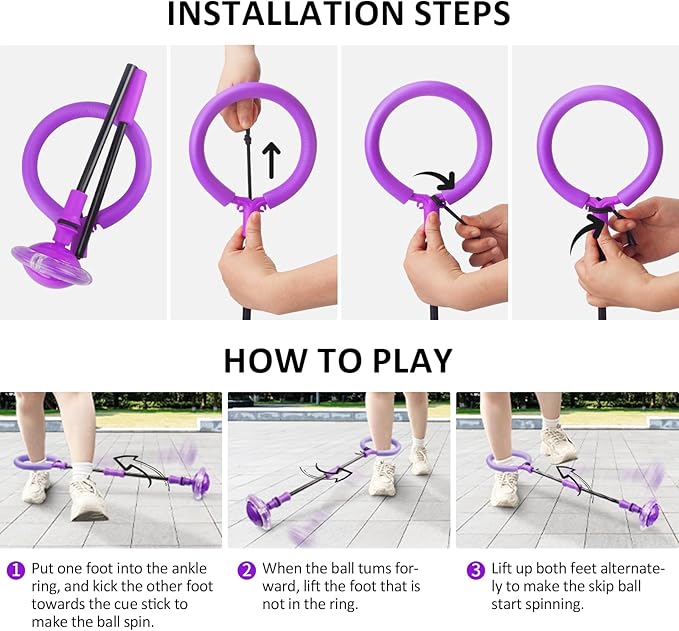 INSTALLATION STEPS

HOW TO PLAY

1 Put one foot into the ankle ring, and kick the other foot towards the cue stick to make the ball spin.

2 When the ball tums forward, lift the foot that is not in the ring.

3 Lift up both feet alternately to make the skip ball start spinning.