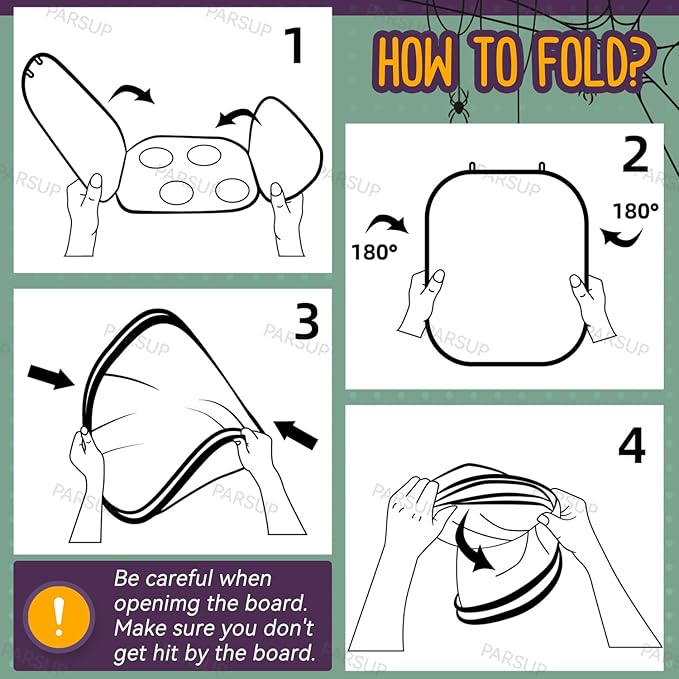 HOW TO FOLD?

1

2

180°

180°

3

4

!

Be careful when openimg the board. Make sure you don't get hit by the board.

PARSUP