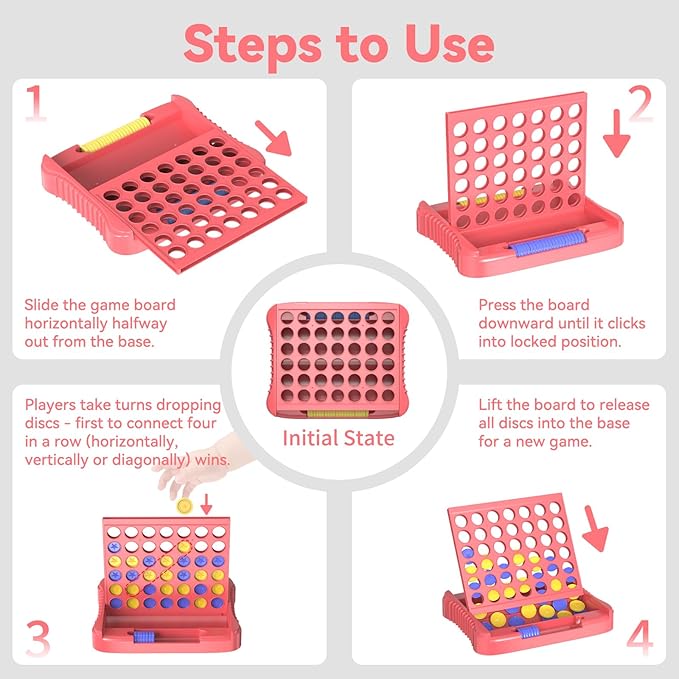 Steps to Use

1

Slide the game board horizontally halfway out from the base.

2

Press the board downward until it clicks into locked position.

Initial State

Players take turns dropping discs - first to connect four in a row (horizontally, vertically or diagonally) wins.

3

Lift the board to release all discs into the base for a new game.

4