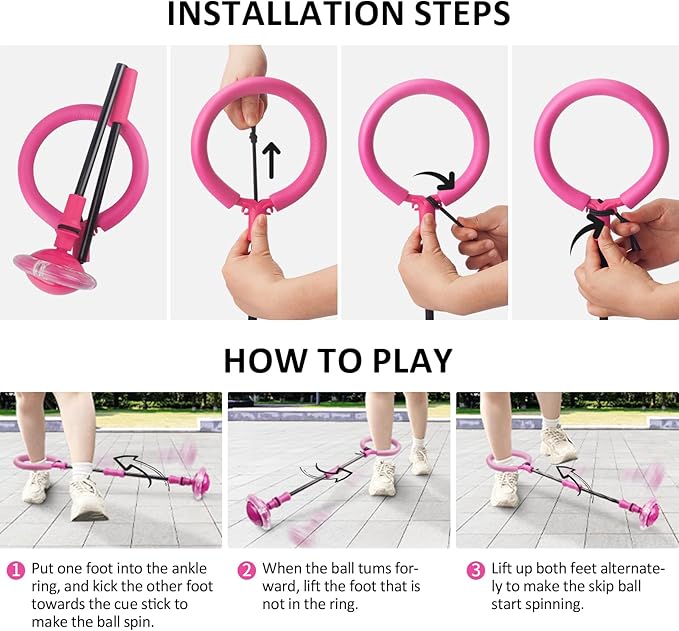 INSTALLATION STEPS

HOW TO PLAY

1 Put one foot into the ankle ring, and kick the other foot towards the cue stick to make the ball spin.

2 When the ball tums forward, lift the foot that is not in the ring.

3 Lift up both feet alternately to make the skip ball start spinning.