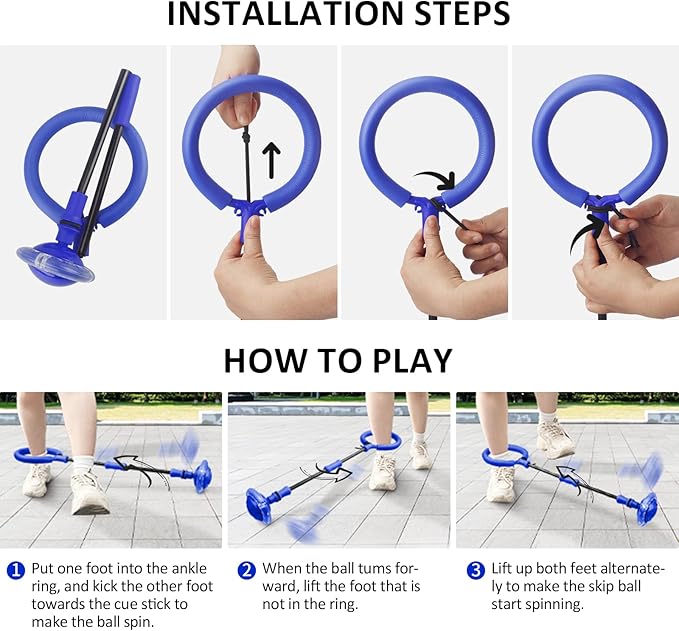 INSTALLATION STEPS

HOW TO PLAY

1 Put one foot into the ankle ring, and kick the other foot towards the cue stick to make the ball spin.

2 When the ball tums forward, lift the foot that is not in the ring.

3 Lift up both feet alternately to make the skip ball start spinning.