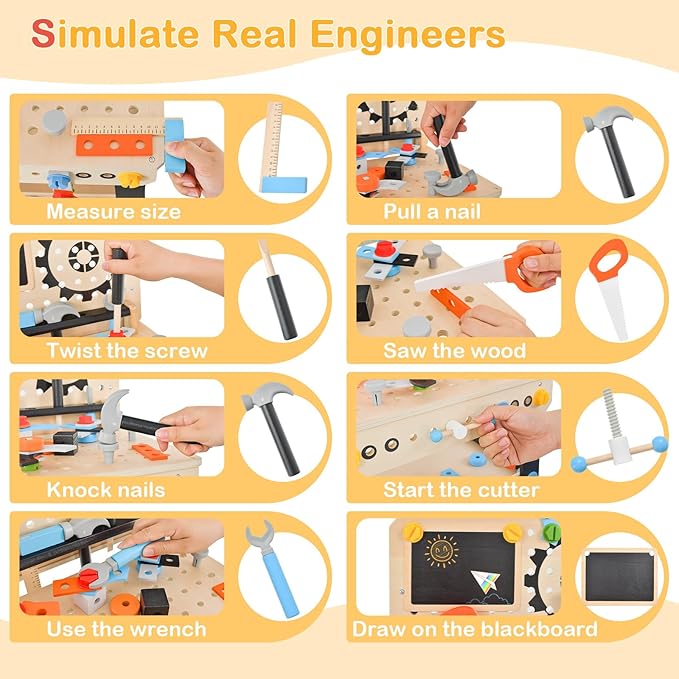 Simulate Real Engineers

Measure size

Pull a nail

Twist the screw

Saw the wood

Knock nails

Start the cutter

Use the wrench

Draw on the blackboard