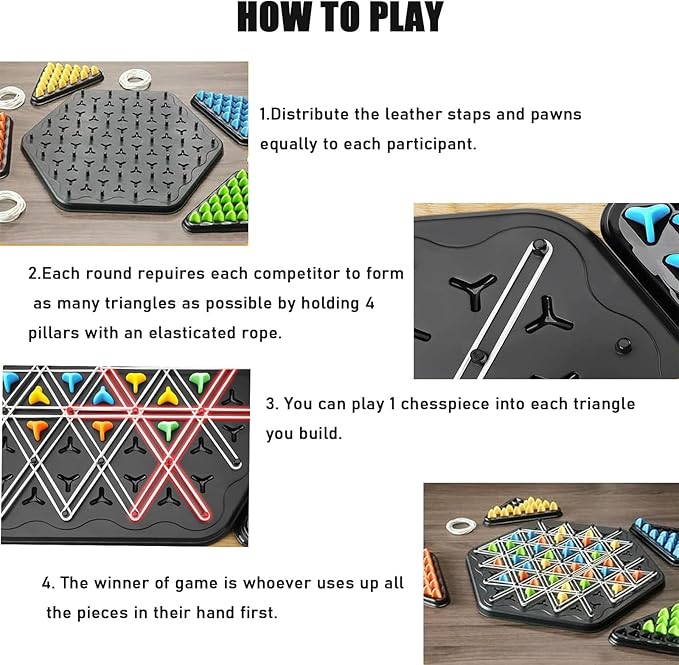 HOW TO PLAY

1.Distribute the leather staps and pawns equally to each participant.

2.Each round repuires each competitor to form as many triangles as possible by holding 4 pillars with an elasticated rope.

3. You can play 1 chesspiece into each triangle you build.

4. The winner of game is whoever uses up all the pieces in their hand first.