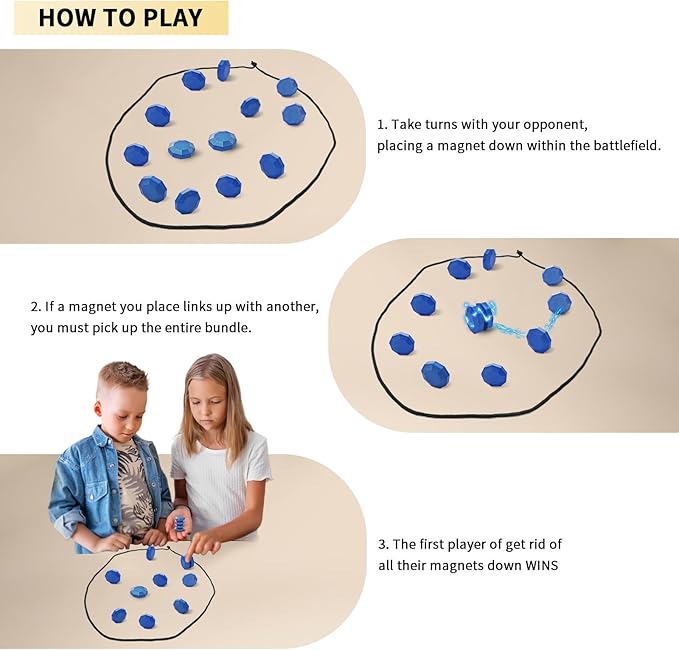 HOW TO PLAY

1. Take turns with your opponent, placing a magnet down within the battlefield.

2. If a magnet you place links up with another, you must pick up the entire bundle.

3. The first player of get rid of all their magnets down WINS